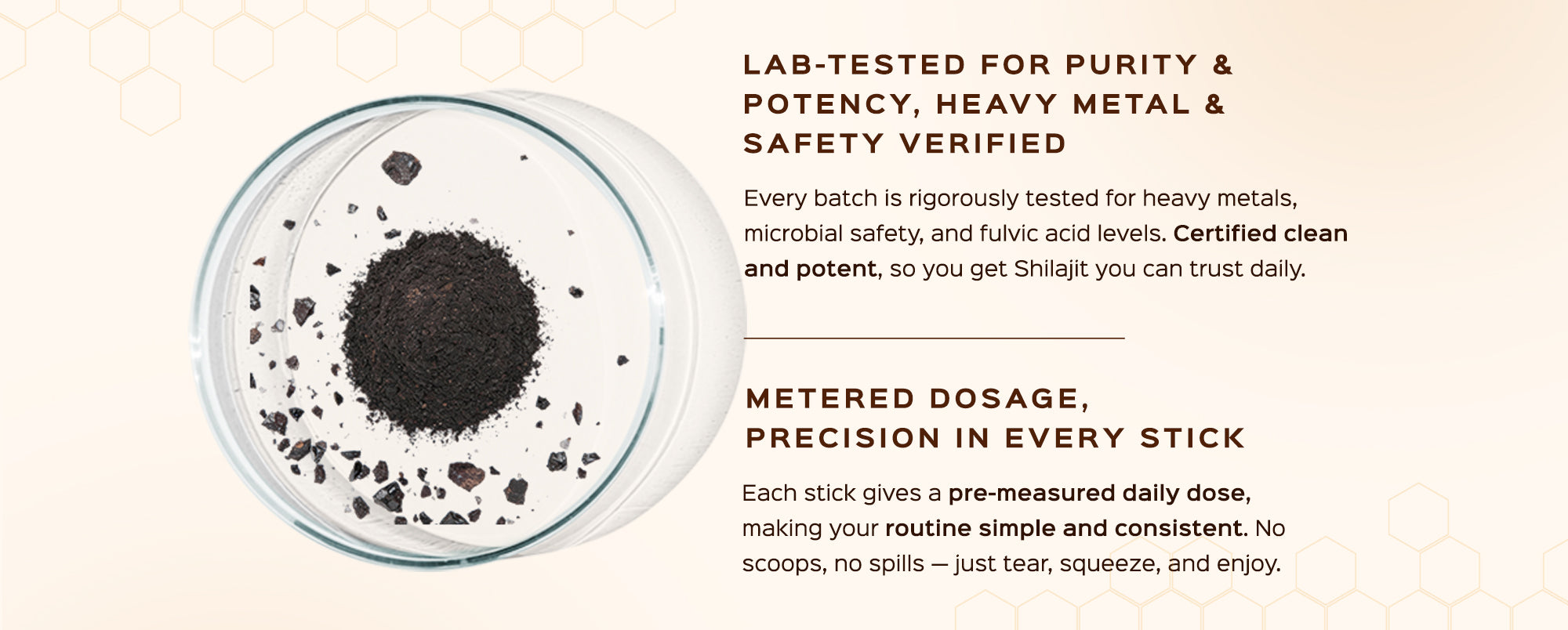 LAB-TESTED FOR PURITY & POTENCY, HEAVY METAL & SAFETY VERIFIED

Every batch is rigorously tested for heavy metals, microbial safety, and fulvic acid levels. Certified clean and potent, so you get Shilajit you can trust daily.

METERED DOSAGE, PRECISION IN EVERY STICK

Each stick gives a pre-measured daily dose, making your routine simple and consistent. No scoops, no spills — just tear, squeeze, and enjoy.