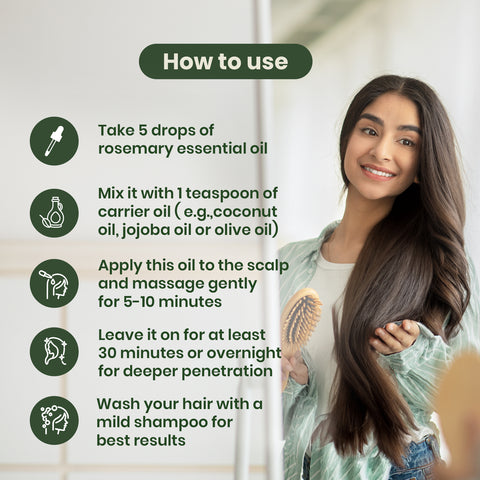 How to use

Take 5 drops of rosemary essential oil

Mix it with 1 teaspoon of carrier oil ( e.g.,coconut oil, jojoba oil or olive oil)

Apply this oil to the scalp and massage gently for 5-10 minutes

Leave it on for at least 30 minutes or overnight for deeper penetration

Wash your hair with a mild shampoo for best results